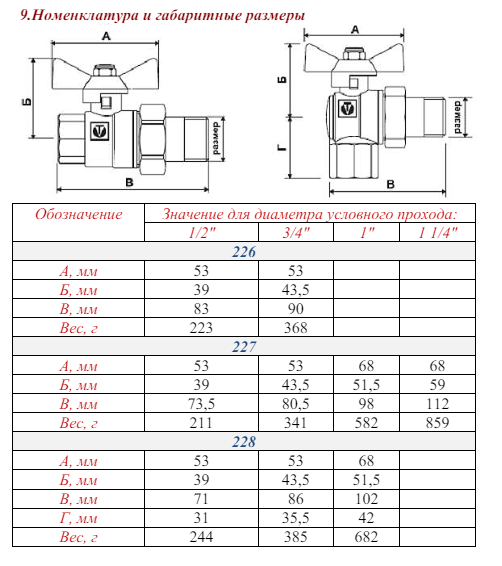 9.Номенклатура и габаритные размеры

А
Б
размер
В

А
Б
Г
размер
В

| Обозначение | Значение для диаметра условного прохода: | | | |
|---|---|---|---|---|
| | 1/2" | 3/4" | 1" | 1 1/4" |
| 226 | | | | |
| А, мм | 53 | 53 | | |
| Б, мм | 39 | 43,5 | | |
| В, мм | 83 | 90 | | |
| Вес, г | 223 | 368 | | |
| 227 | | | | |
| А, мм | 53 | 53 | 68 | 68 |
| Б, мм | 39 | 43,5 | 51,5 | 59 |
| В, мм | 73,5 | 80,5 | 98 | 112 |
| Вес, г | 211 | 341 | 582 | 859 |
| 228 | | | | |
| А, мм | 53 | 53 | 68 | |
| Б, мм | 39 | 43,5 | 51,5 | |
| В, мм | 71 | 86 | 102 | |
| Г, мм | 31 | 35,5 | 42 | |
| Вес, г | 244 | 385 | 682 | |