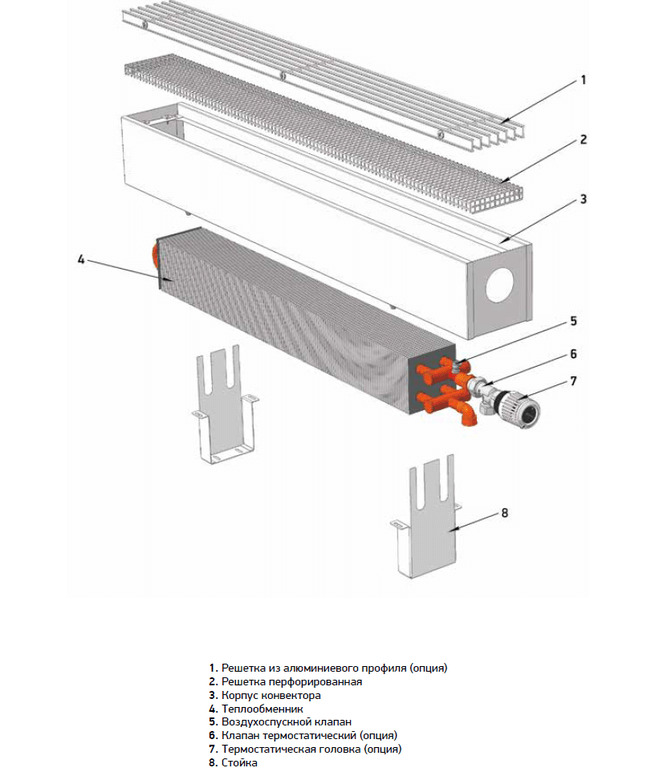 1
2
3
4
5
6
7
8

1. Решетка из алюминиевого профиля (опция)
2. Решетка перфорированная
3. Корпус конвектора
4. Теплообменник
5. Воздухоспускной клапан
6. Клапан термостатический (опция)
7. Термостатическая головка (опция)
8. Стойка