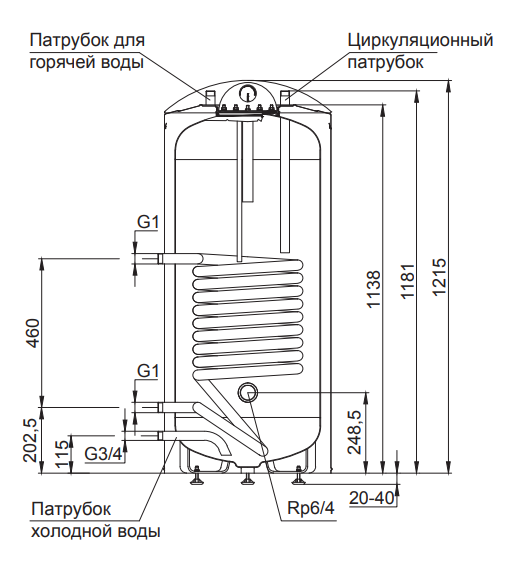 Патрубок для горячей воды

Циркуляционный патрубок

G1

460

G1

202,5

115

G3/4

1138

1181

1215

248,5

20-40

Rp6/4

Патрубок холодной воды